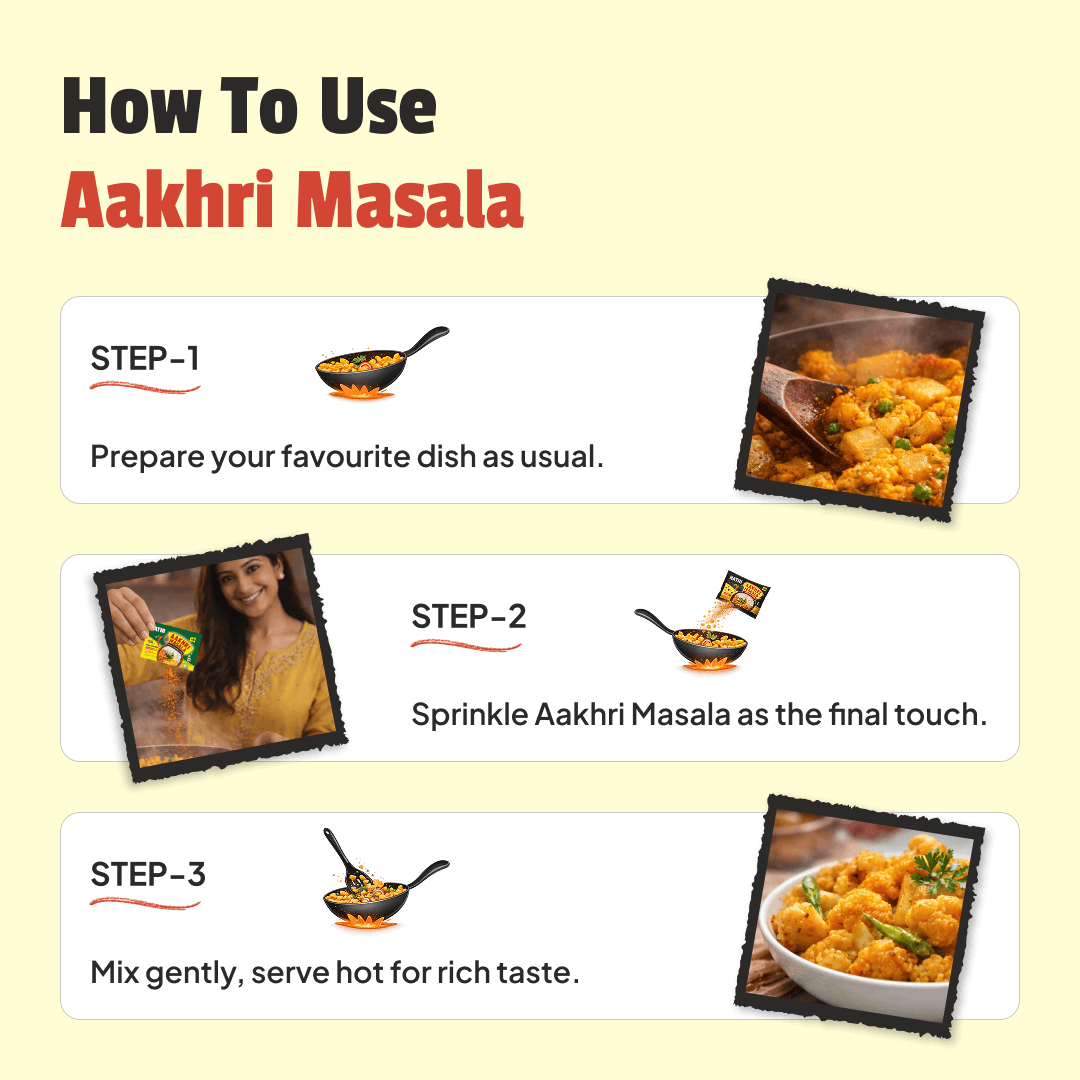 How To Use
Aakhri Masala

STEP-1

Prepare your favourite dish as usual.

STEP-2

Sprinkle Aakhri Masala as the final touch.

STEP-3

Mix gently, serve hot for rich taste.